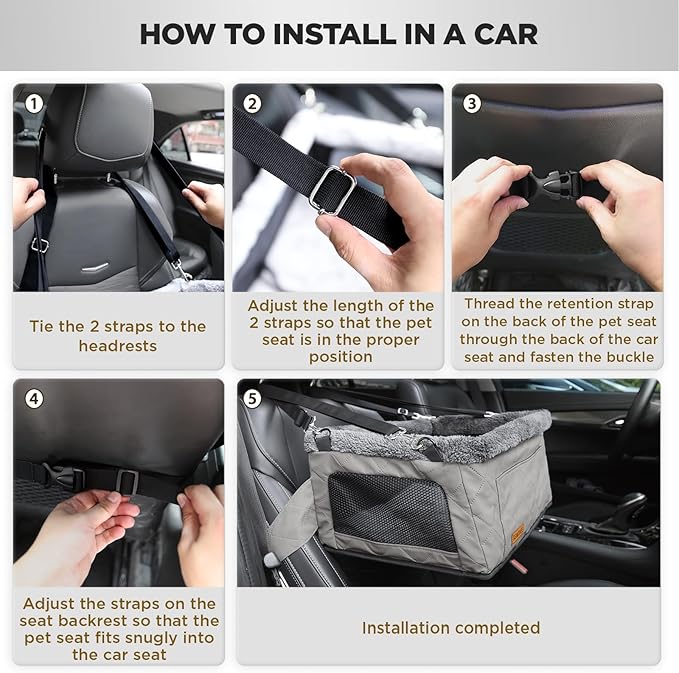 HOW TO INSTALL IN A CAR

1

Tie the 2 straps to the headrests

2

Adjust the length of the 2 straps so that the pet seat is in the proper position

3

Thread the retention strap on the back of the pet seat through the back of the car seat and fasten the buckle

4

Adjust the straps on the seat backrest so that the pet seat fits snugly into the car seat

5

Installation completed