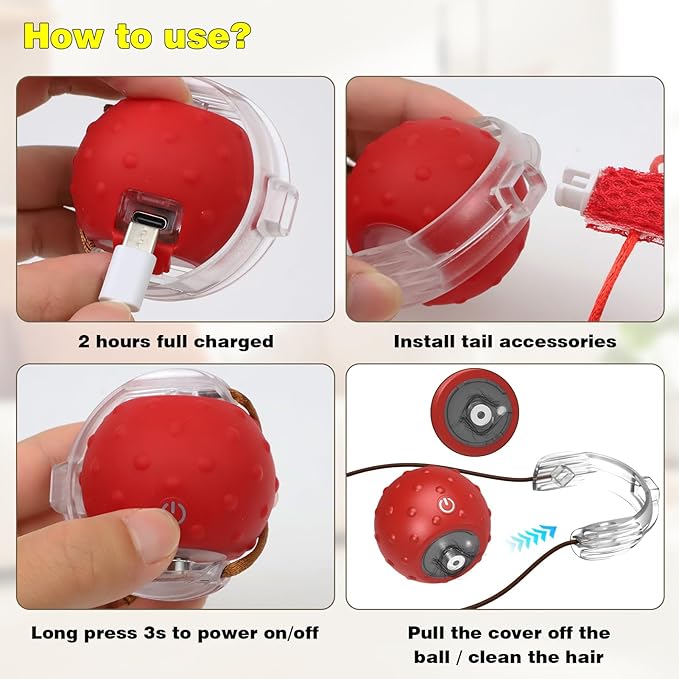 How to use?

2 hours full charged

Install tail accessories

Long press 3s to power on/off

Pull the cover off the ball / clean the hair