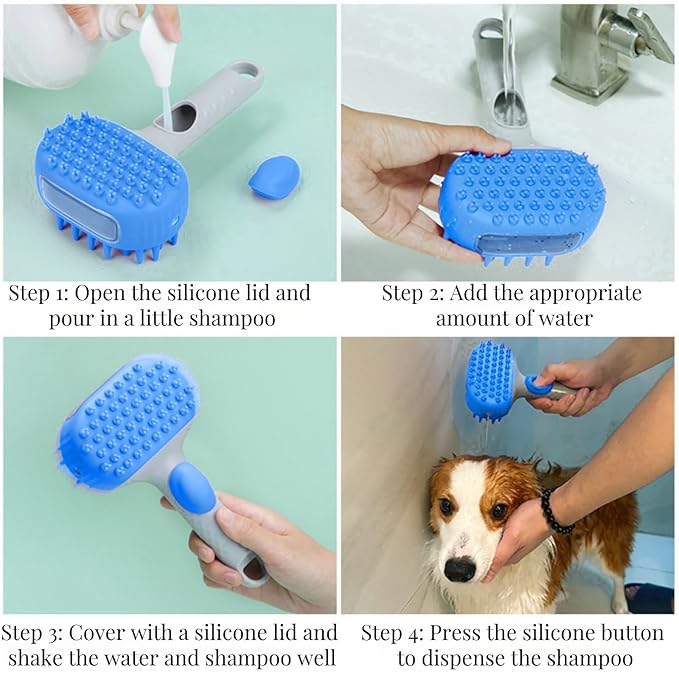 Step 1: Open the silicone lid and pour in a little shampoo

Step 2: Add the appropriate amount of water

Step 3: Cover with a silicone lid and shake the water and shampoo well

Step 4: Press the silicone button to dispense the shampoo