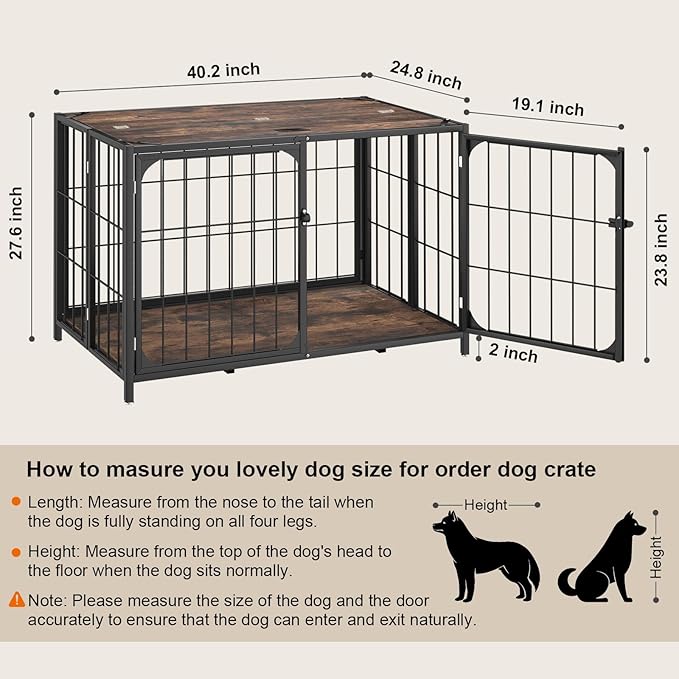 40.2 inch

24.8 inch

19.1 inch

27.6 inch

23.8 inch

2 inch

How to masure you lovely dog size for order dog crate

Length: Measure from the nose to the tail when the dog is fully standing on all four legs.

Height: Measure from the top of the dog's head to the floor when the dog sits normally.

Note: Please measure the size of the dog and the door accurately to ensure that the dog can enter and exit naturally.

Height

Height