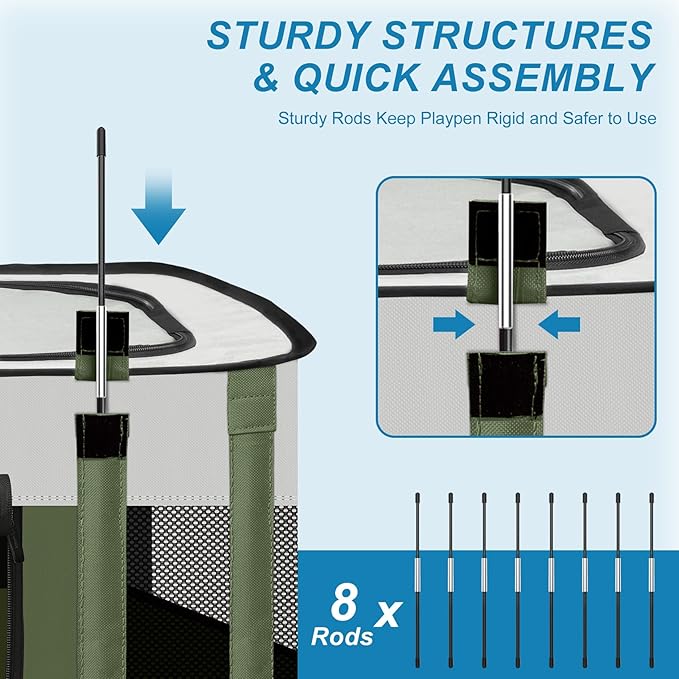 STURDY STRUCTURES & QUICK ASSEMBLY

Sturdy Rods Keep Playpen Rigid and Safer to Use

8 x
Rods