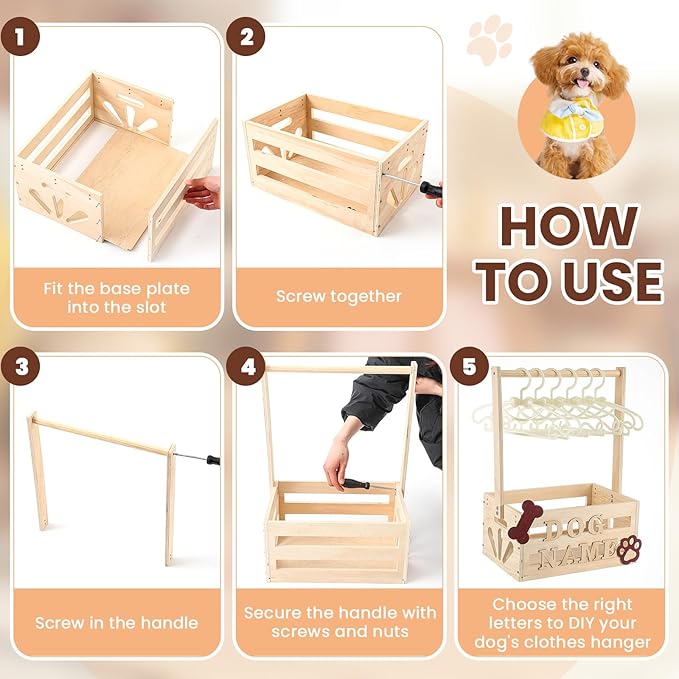 1

Fit the base plate into the slot

2

Screw together

HOW TO USE

3

Screw in the handle

4

Secure the handle with screws and nuts

5

DOG NAME

Choose the right letters to DIY your dog's clothes hanger