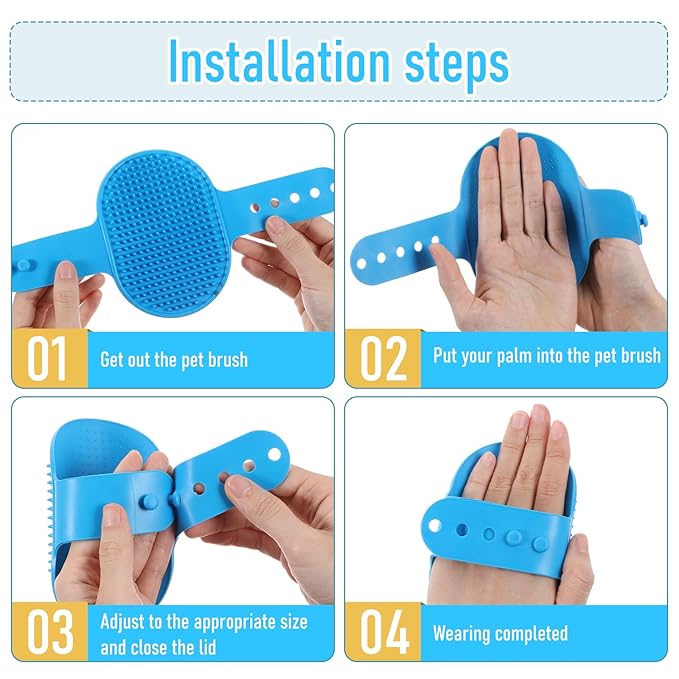 Installation steps

01 Get out the pet brush

02 Put your palm into the pet brush

03 Adjust to the appropriate size and close the lid

04 Wearing completed