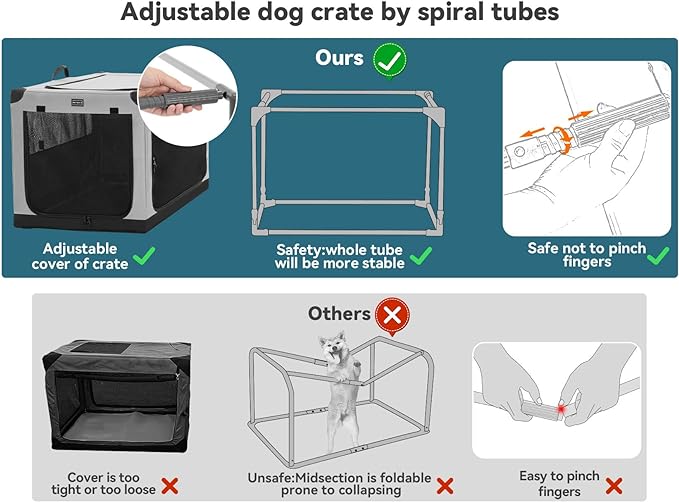 Adjustable dog crate by spiral tubes

Ours

Adjustable cover of crate

Safety:whole tube will be more stable

Safe not to pinch fingers

Others

Cover is too tight or too loose

Unsafe:Midsection is foldable prone to collapsing

Easy to pinch fingers