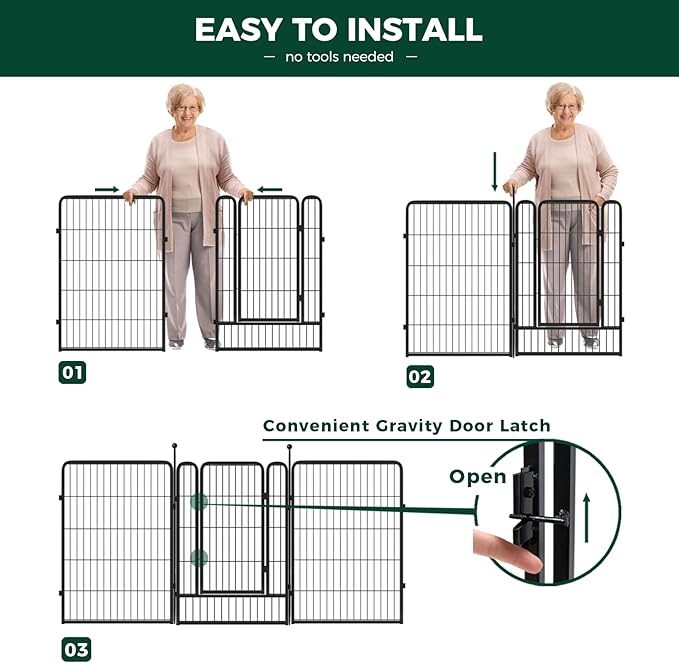 EASY TO INSTALL

— no tools needed —

01

02

Convenient Gravity Door Latch

Open

03