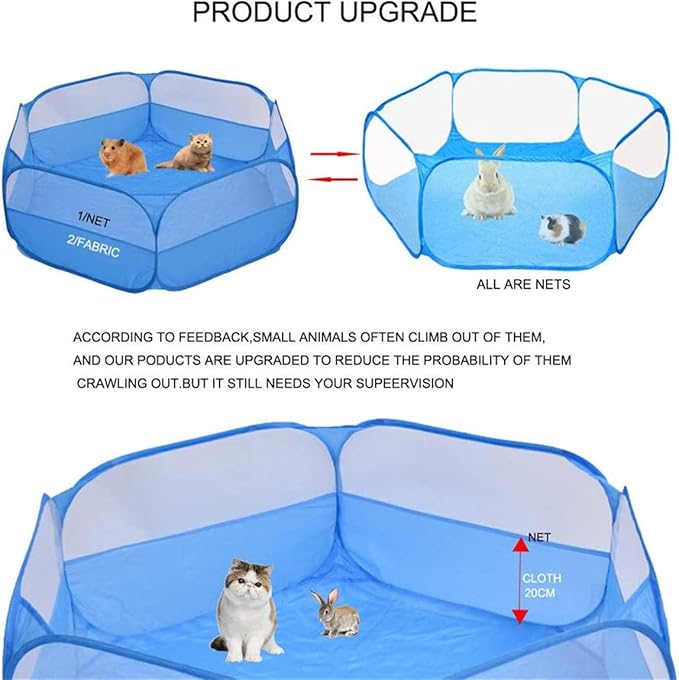 PRODUCT UPGRADE

1/NET

2/FABRIC

ALL ARE NETS

ACCORDING TO FEEDBACK,SMALL ANIMALS OFTEN CLIMB OUT OF THEM, AND OUR PODUCTS ARE UPGRADED TO REDUCE THE PROBABILITY OF THEM CRAWLING OUT.BUT IT STILL NEEDS YOUR SUPEERVISION

NET

CLOTH 20CM