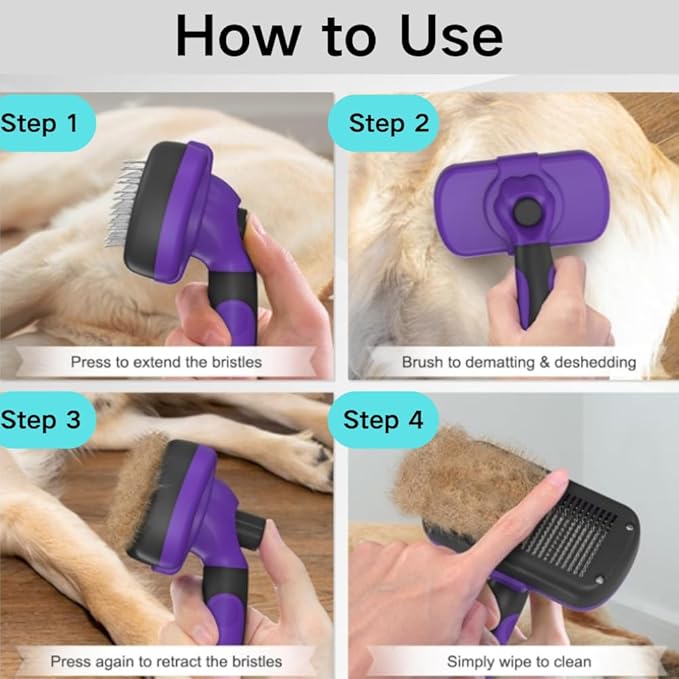 How to Use

Step 1

Press to extend the bristles

Step 2

Brush to dematting & deshedding

Step 3

Press again to retract the bristles

Step 4

Simply wipe to clean