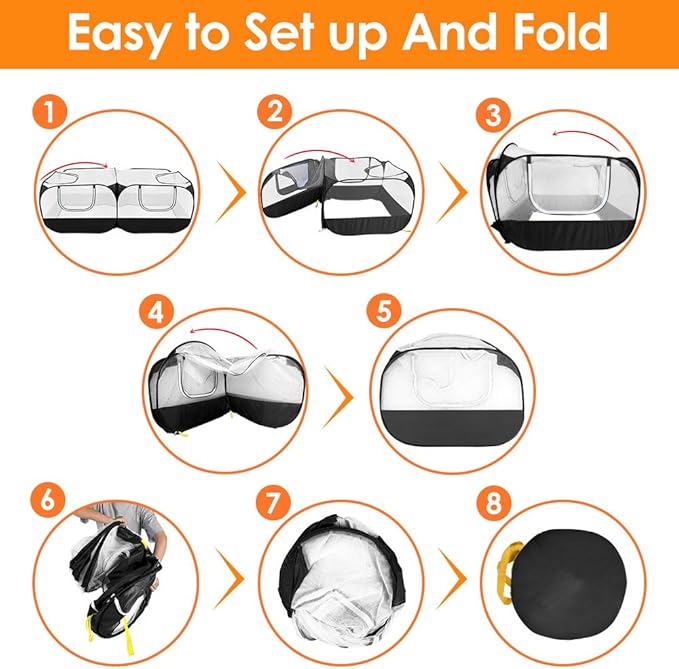 Easy to Set up And Fold

1

2

3

4

5

6

7

8