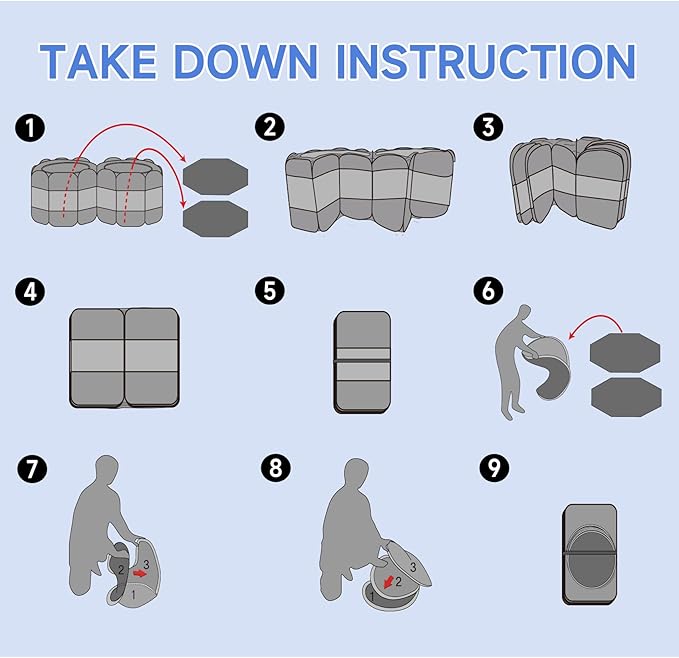 TAKE DOWN INSTRUCTION

1

2

3

4

5

6

7
2
3
1

8
3
2
1

9