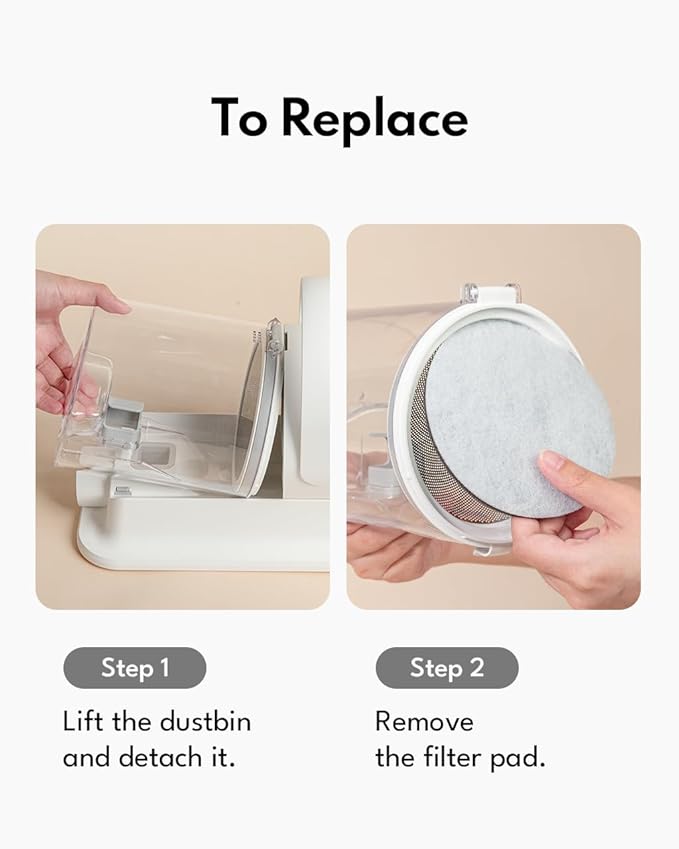 To Replace

Step 1

Lift the dustbin and detach it.

Step 2

Remove the filter pad.