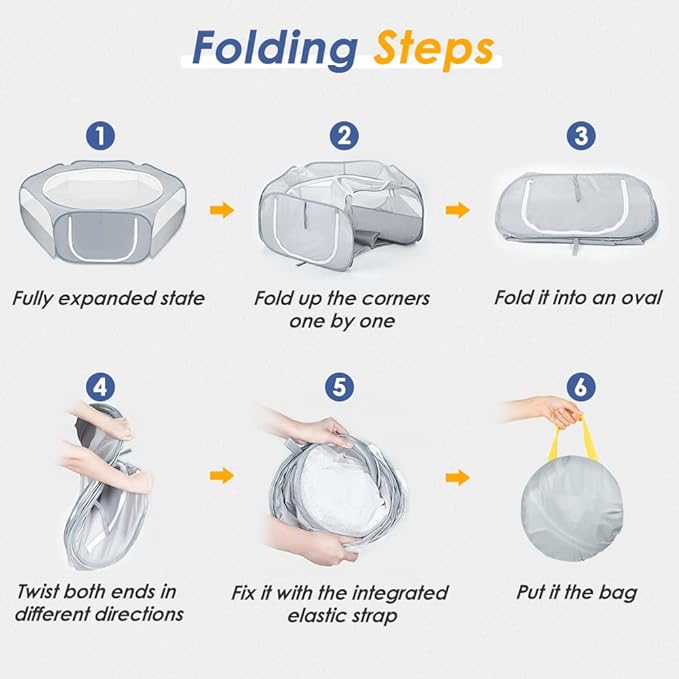 Folding Steps

1
Fully expanded state

2
Fold up the corners one by one

3
Fold it into an oval

4
Twist both ends in different directions

5
Fix it with the integrated elastic strap

6
Put it the bag