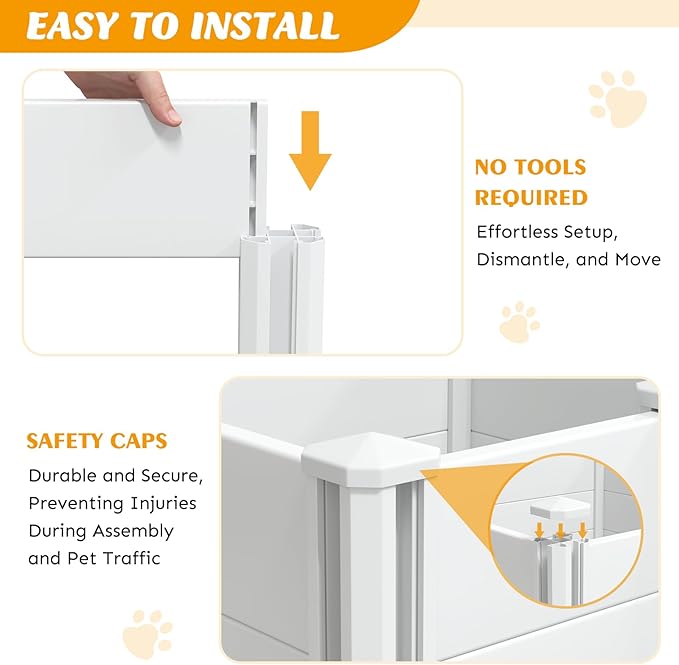 EASY TO INSTALL

NO TOOLS REQUIRED

Effortless Setup, Dismantle, and Move

SAFETY CAPS

Durable and Secure, Preventing Injuries During Assembly and Pet Traffic