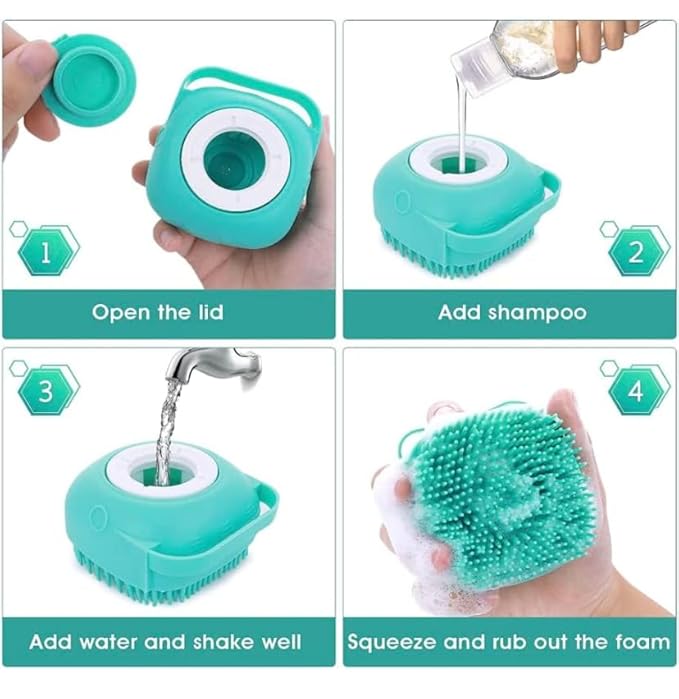 1

Open the lid

2

Add shampoo

3

Add water and shake well

4

Squeeze and rub out the foam