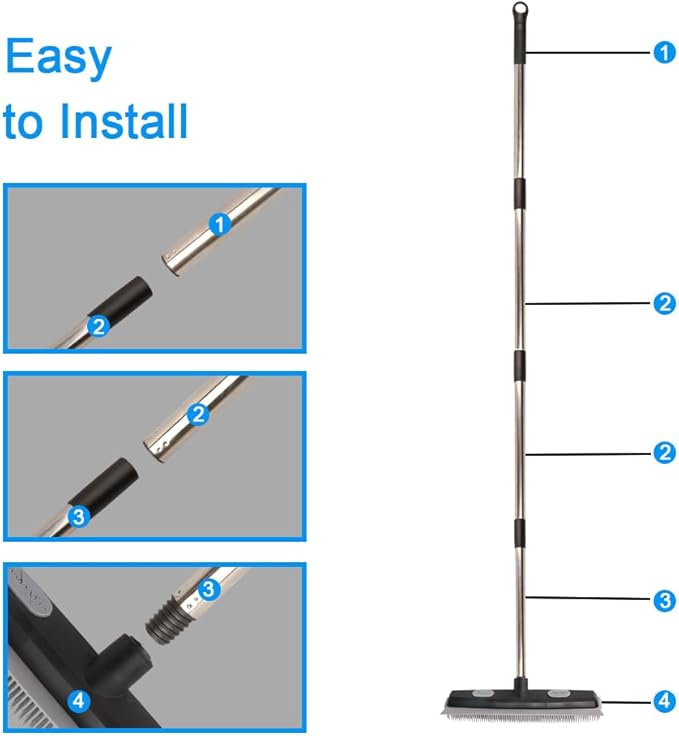 Easy
to Install

1
2

2
3

3
4

1
2
2
3
4