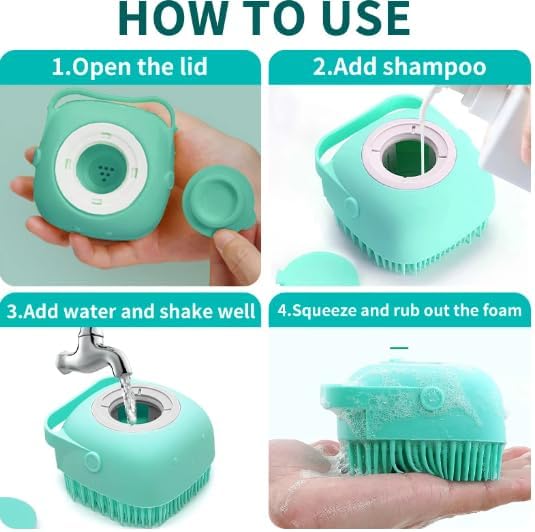 HOW TO USE

1.Open the lid

2.Add shampoo

3.Add water and shake well

4.Squeeze and rub out the foam