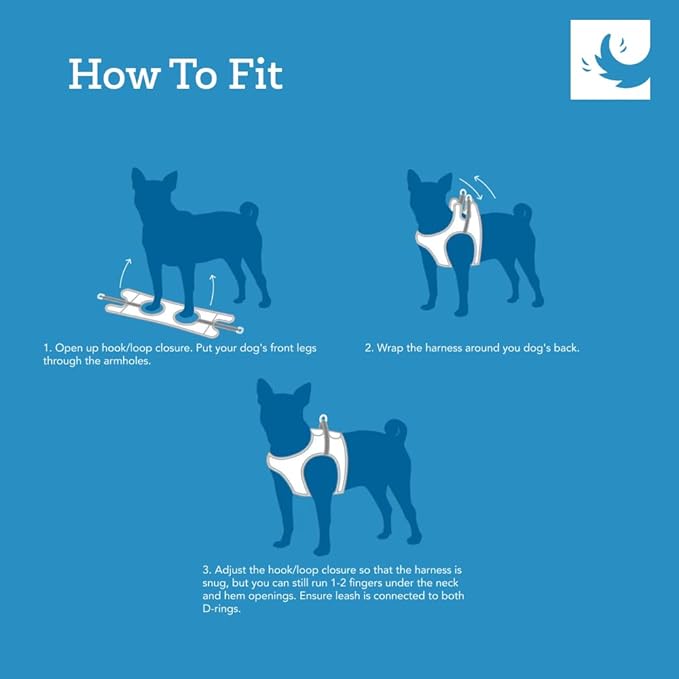 How To Fit

1. Open up hook/loop closure. Put your dog's front legs through the armholes.

2. Wrap the harness around you dog's back.

3. Adjust the hook/loop closure so that the harness is snug, but you can still run 1-2 fingers under the neck and hem openings. Ensure leash is connected to both D-rings.