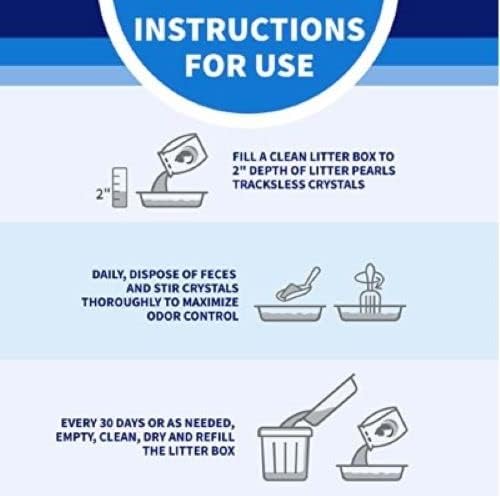 INSTRUCTIONS FOR USE

2"

FILL A CLEAN LITTER BOX TO 2" DEPTH OF LITTER PEARLS TRACKSLESS CRYSTALS

DAILY, DISPOSE OF FECES AND STIR CRYSTALS THOROUGHLY TO MAXIMIZE ODOR CONTROL

EVERY 30 DAYS OR AS NEEDED, EMPTY, CLEAN, DRY AND REFILL THE LITTER BOX